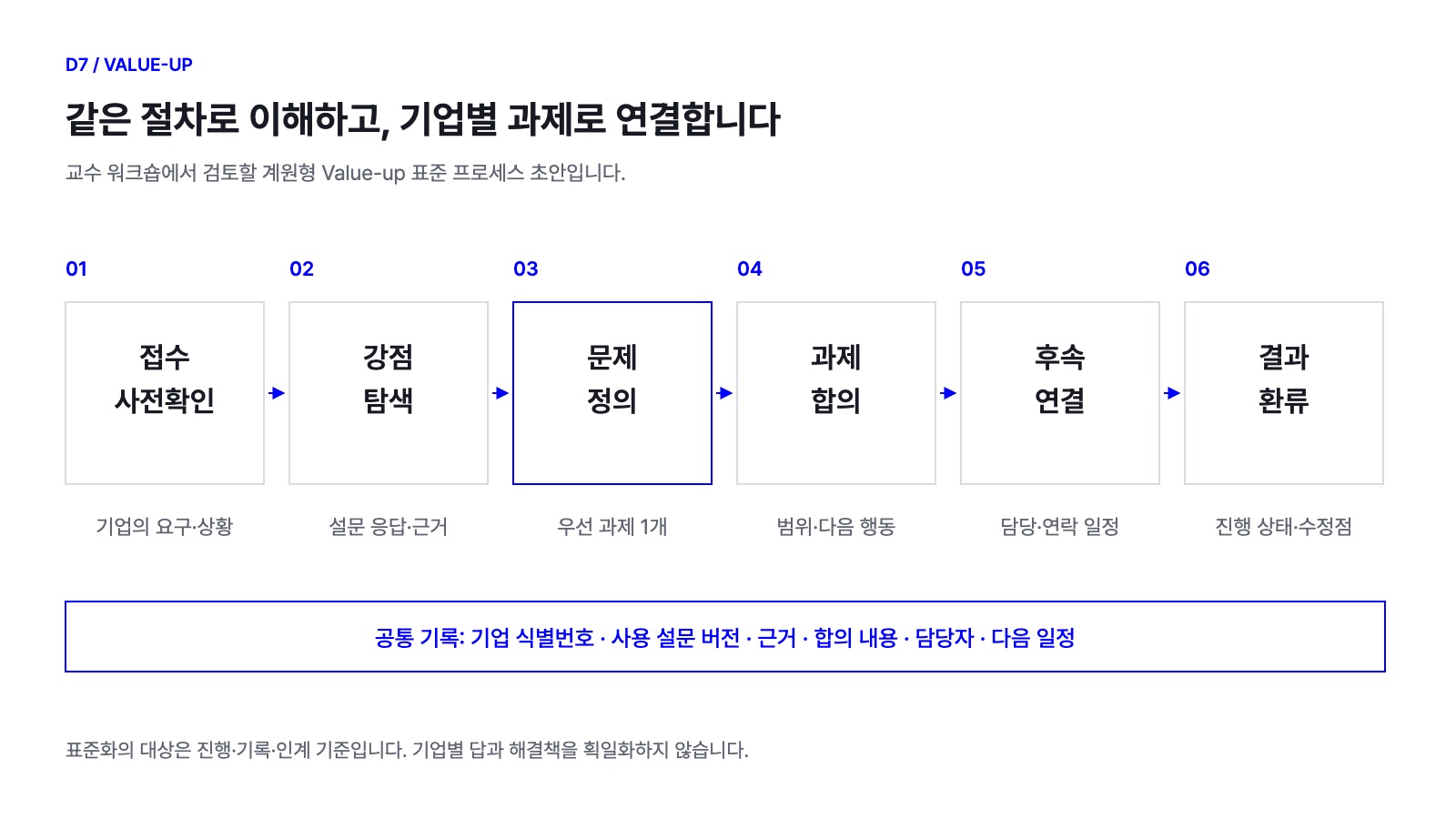 D7 / VALUE-UP

같은 절차로 이해하고, 기업별 과제로 연결합니다

교수 워크숍에서 검토할 계원형 Value-up 표준 프로세스 초안입니다.

01

접수
사전확인

기업의 요구·상황

02

강점
탐색

설문 응답·근거

03

문제
정의

우선 과제 1개

04

과제
합의

범위·다음 행동

05

후속
연결

담당·연락 일정

06

결과
환류

진행 상태·수정점

공통 기록: 기업 식별번호 · 사용 설문 버전 · 근거 · 합의 내용 · 담당자 · 다음 일정

표준화의 대상은 진행·기록·인계 기준입니다. 기업별 답과 해결책을 획일화하지 않습니다.