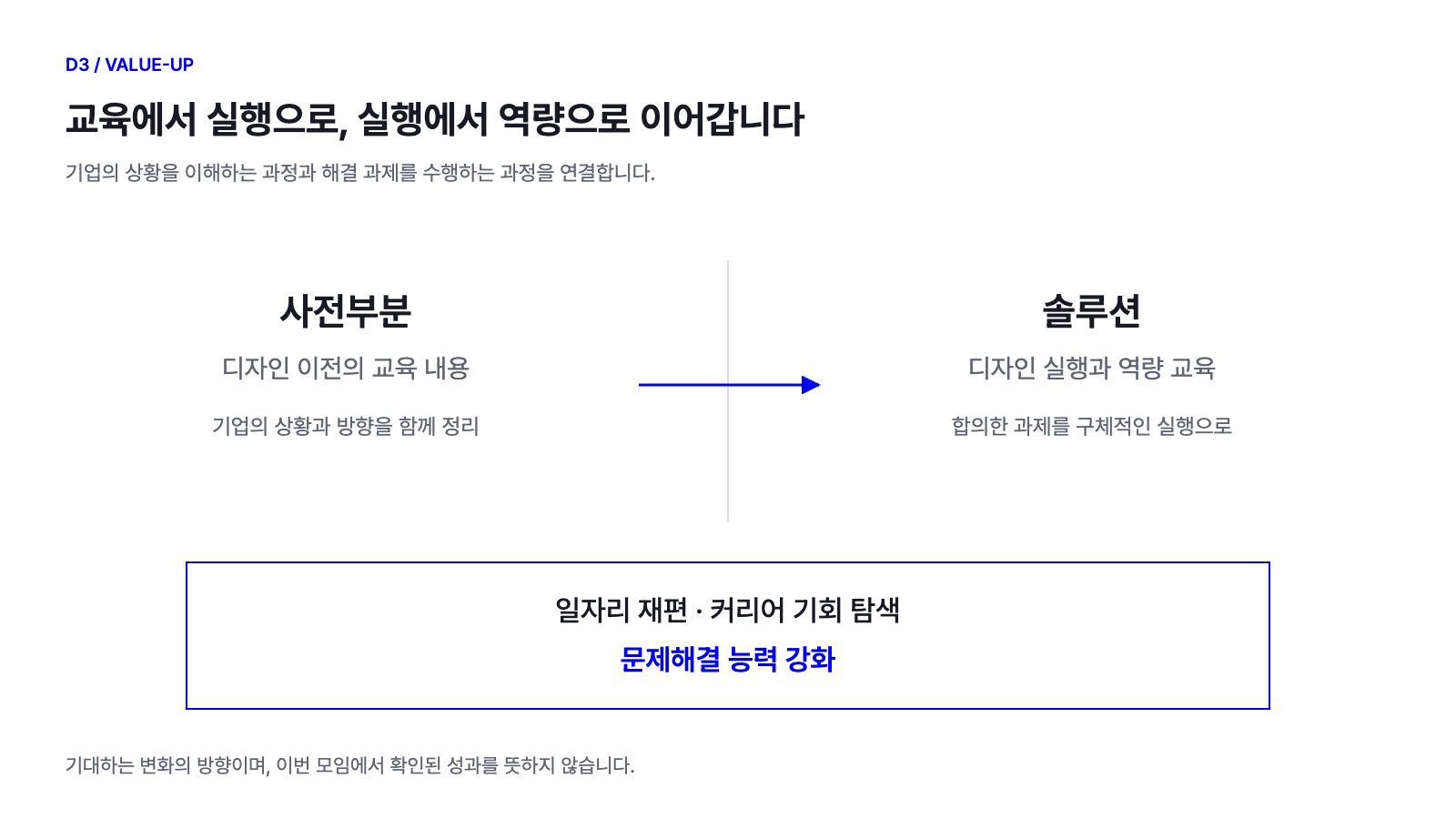 D3 / VALUE-UP

교육에서 실행으로, 실행에서 역량으로 이어갑니다

기업의 상황을 이해하는 과정과 해결 과제를 수행하는 과정을 연결합니다.

사전부분

디자인 이전의 교육 내용

기업의 상황과 방향을 함께 정리

솔루션

디자인 실행과 역량 교육

합의한 과제를 구체적인 실행으로

일자리 재편 · 커리어 기회 탐색

문제해결 능력 강화

기대하는 변화의 방향이며, 이번 모임에서 확인된 성과를 뜻하지 않습니다.